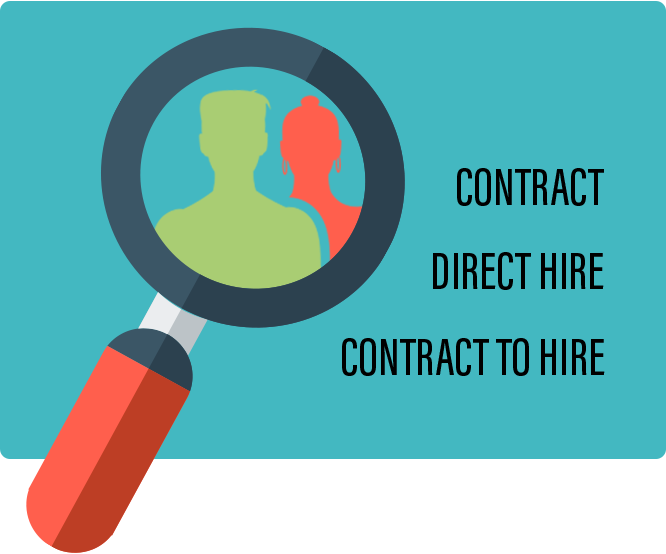 CONTRACT

DIRECT HIRE

CONTRACT TO HIRE